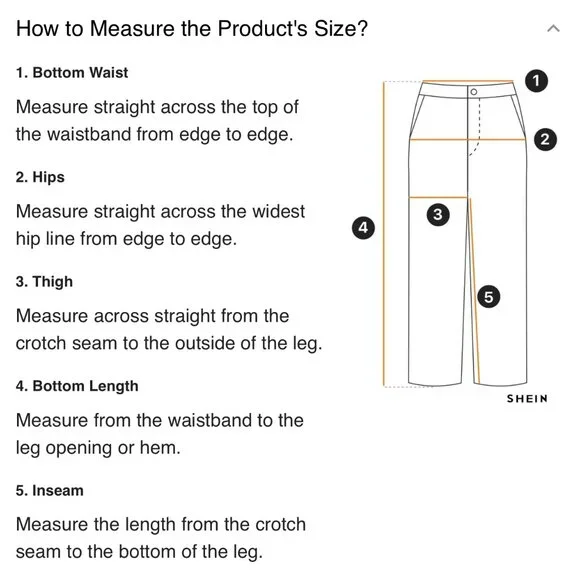 How to Measure the Product's Size?

1. Bottom Waist

Measure straight across the top of the waistband from edge to edge.

2. Hips

Measure straight across the widest hip line from edge to edge.

3. Thigh

Measure across straight from the crotch seam to the outside of the leg.

4. Bottom Length

Measure from the waistband to the leg opening or hem.

5. Inseam

Measure the length from the crotch seam to the bottom of the leg.

1
2
3
4
5
SHEIN